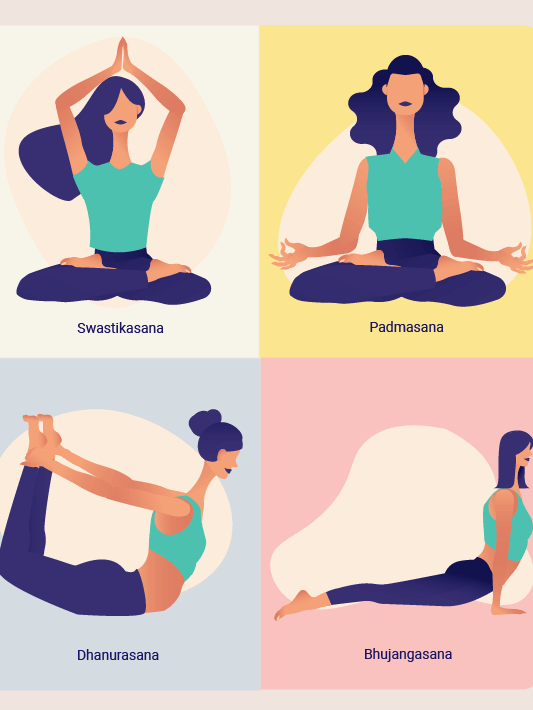 Swastikasana

Padmasana

Dhanurasana

Bhujangasana